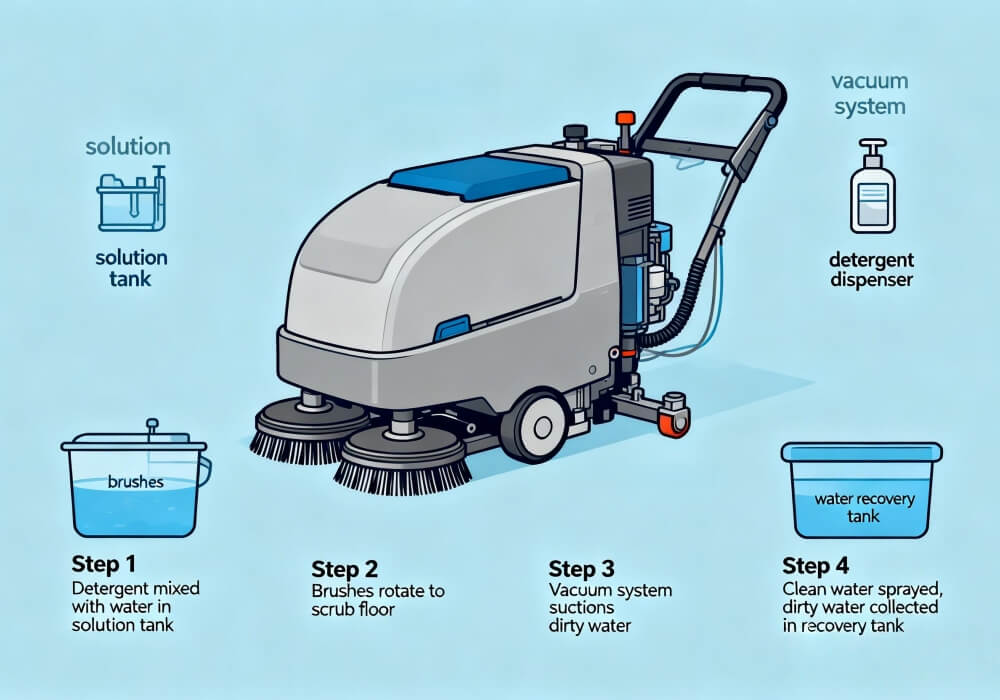 solution

solution tank

vacuum system

detergent dispenser

brushes

water recovery tank

Step 1
Detergent mixed with water in solution tank

Step 2
Brushes rotate to scrub floor

Step 3
Vacuum system suctions dirty water

Step 4
Clean water sprayed, dirty water collected in recovery tank